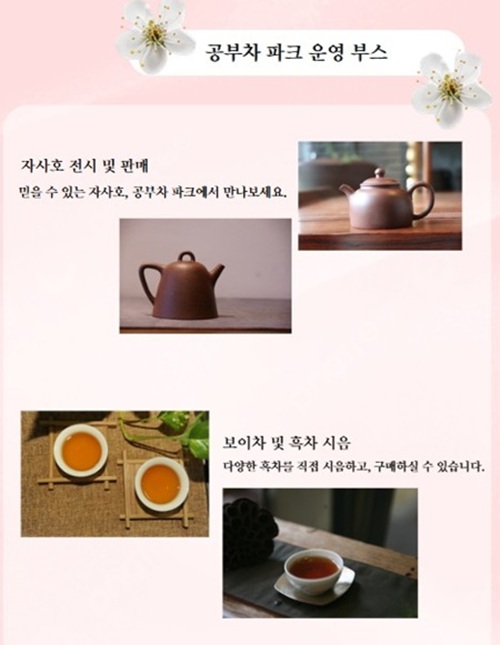 공부차 파크 운영 부스

자사호 전시 및 판매

믿을 수 있는 자사호, 공부차 파크에서 만나보세요.

보이차 및 흑차 시음

다양한 흑차를 직접 시음하고, 구매하실 수 있습니다.